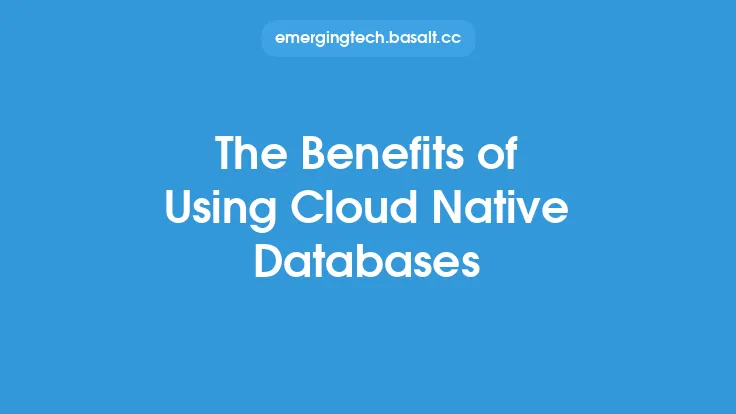 emergingtech.basalt.cc

The Benefits of Using Cloud Native Databases